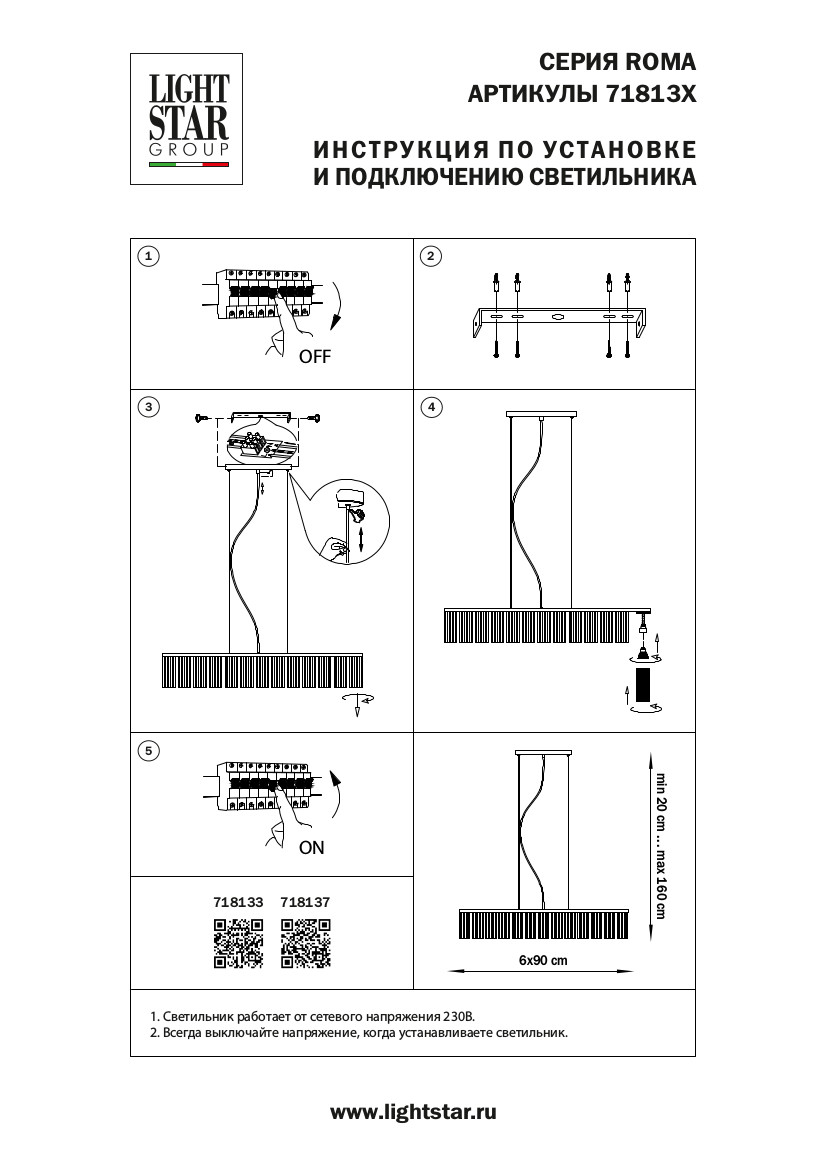 LIGHT STAR GROUP

СЕРИЯ ROMA
АРТИКУЛЫ 71813X

ИНСТРУКЦИЯ ПО УСТАНОВКЕ
И ПОДКЛЮЧЕНИЮ СВЕТИЛЬНИКА

1

OFF

2

3

4

5

ON

718133 718137

min 20 cm ... max 160 cm

6x90 cm

1. Светильник работает от сетевого напряжения 230В.
2. Всегда выключайте напряжение, когда устанавливаете светильник.

www.lightstar.ru